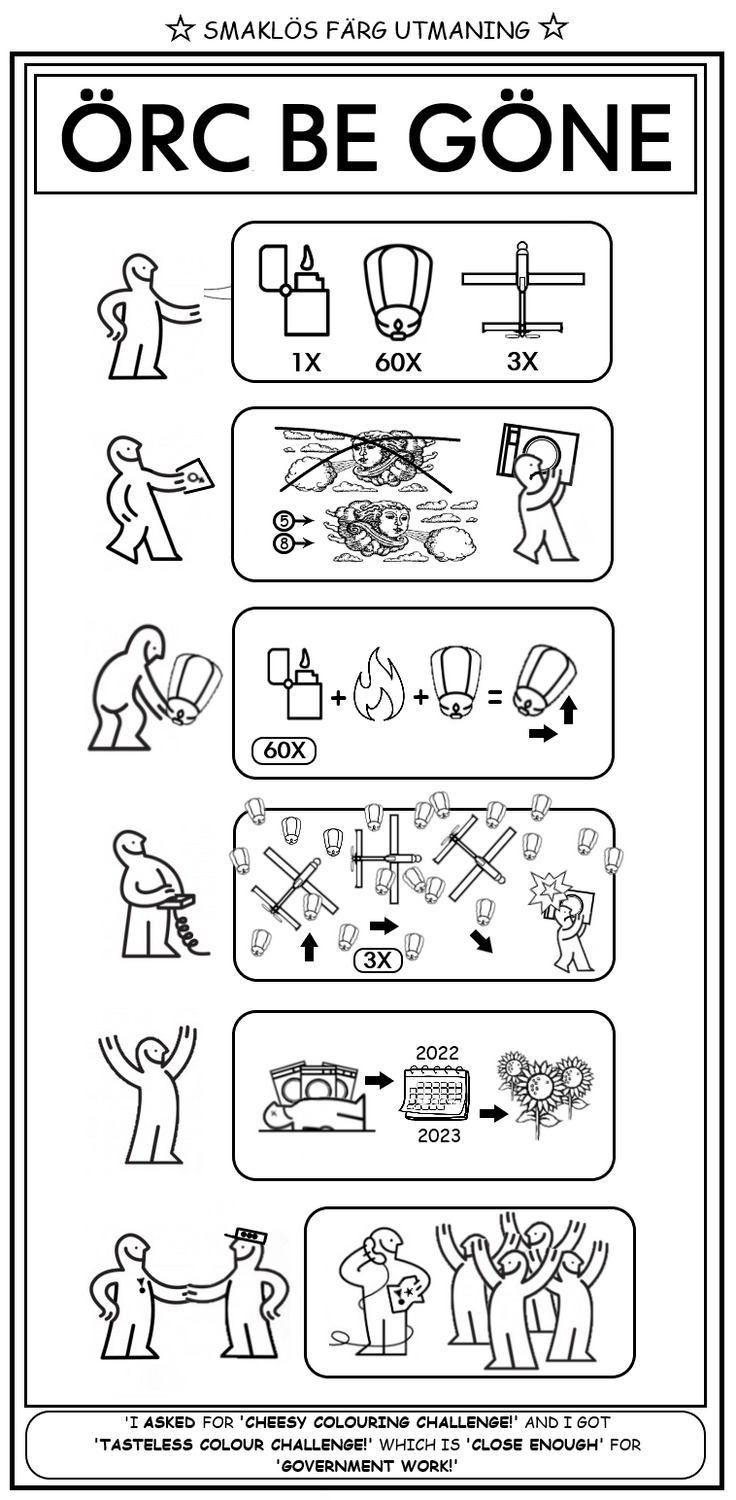 ☆ SMAKLÖS FÄRG UTMANING ☆

ÖRC BE GÖNE

1X 60X 3X

5
8

60X

3X

2022
2023

'I ASKED FOR 'CHEESY COLOURING CHALLENGE!' AND I GOT 'TASTELESS COLOUR CHALLENGE!' WHICH IS 'CLOSE ENOUGH' FOR 'GOVERNMENT WORK!'