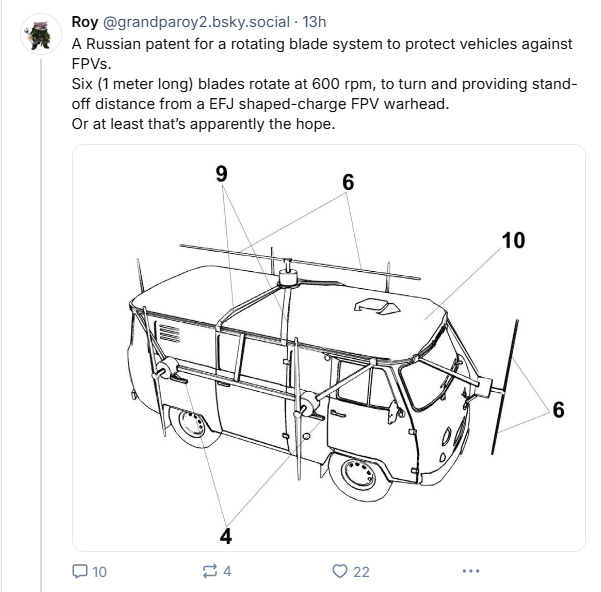 Roy @grandparoy2.bsky.social · 13h
A Russian patent for a rotating blade system to protect vehicles against FPVs.
Six (1 meter long) blades rotate at 600 rpm, to turn and providing stand-off distance from a EFJ shaped-charge FPV warhead.
Or at least that's apparently the hope.

9
6
10
6
4

10
4
22
...